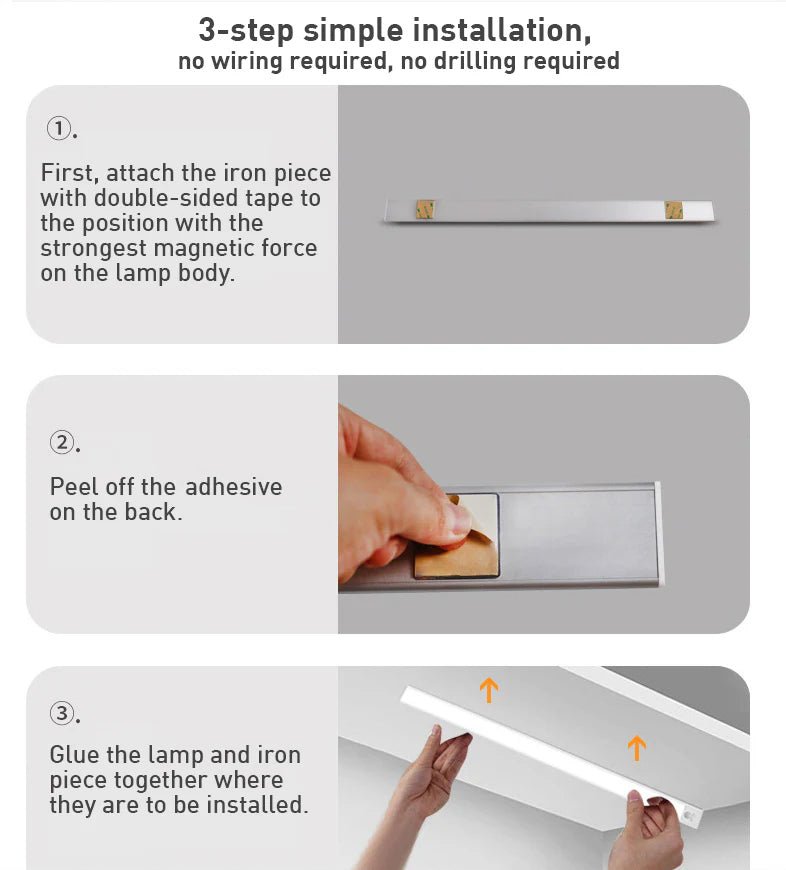 3-step simple installation,
no wiring required, no drilling required

①.

First, attach the iron piece with double-sided tape to the position with the strongest magnetic force on the lamp body.

②.

Peel off the adhesive on the back.

③.

Glue the lamp and iron piece together where they are to be installed.