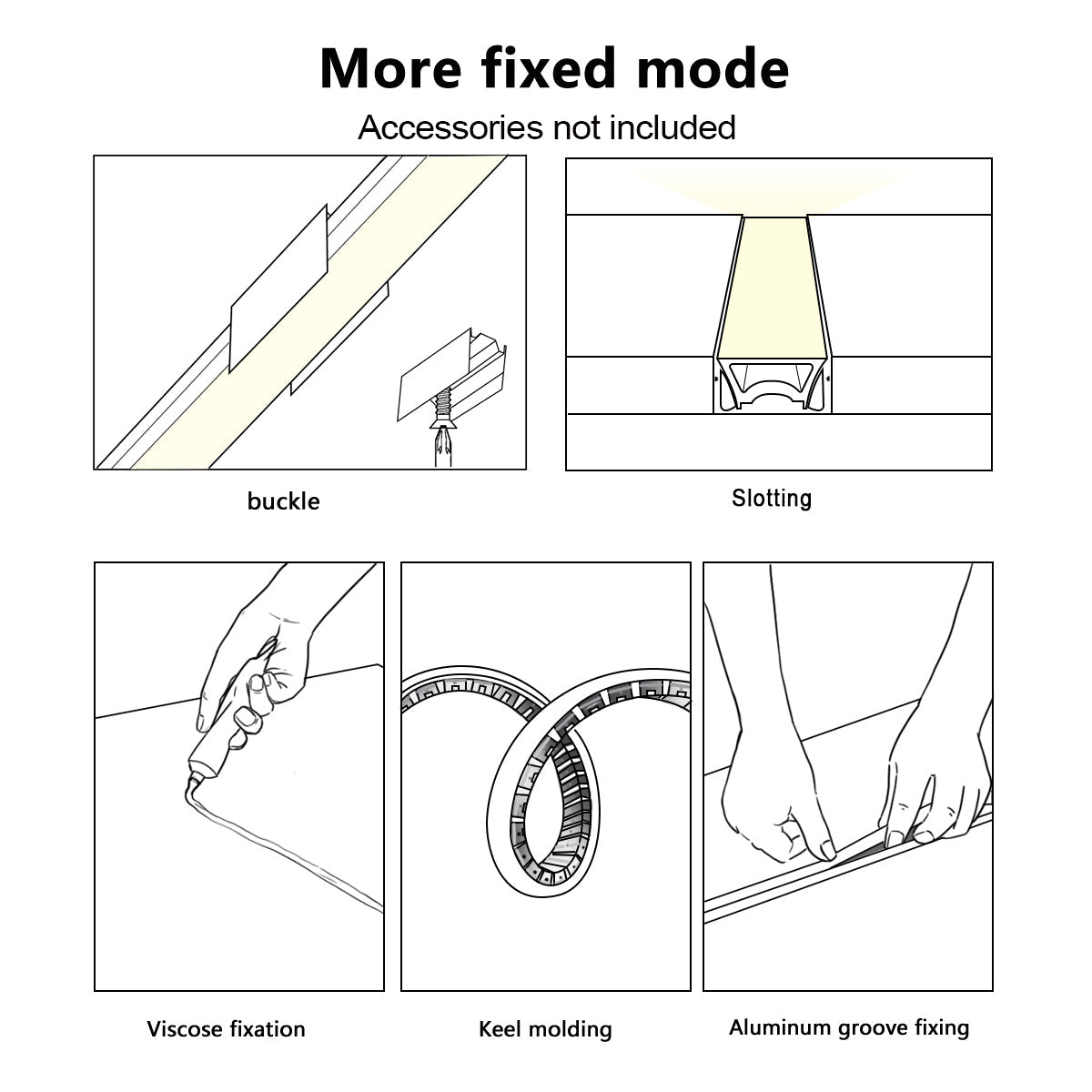 More fixed mode

Accessories not included

buckle

Slotting

Viscose fixation

Keel molding

Aluminum groove fixing